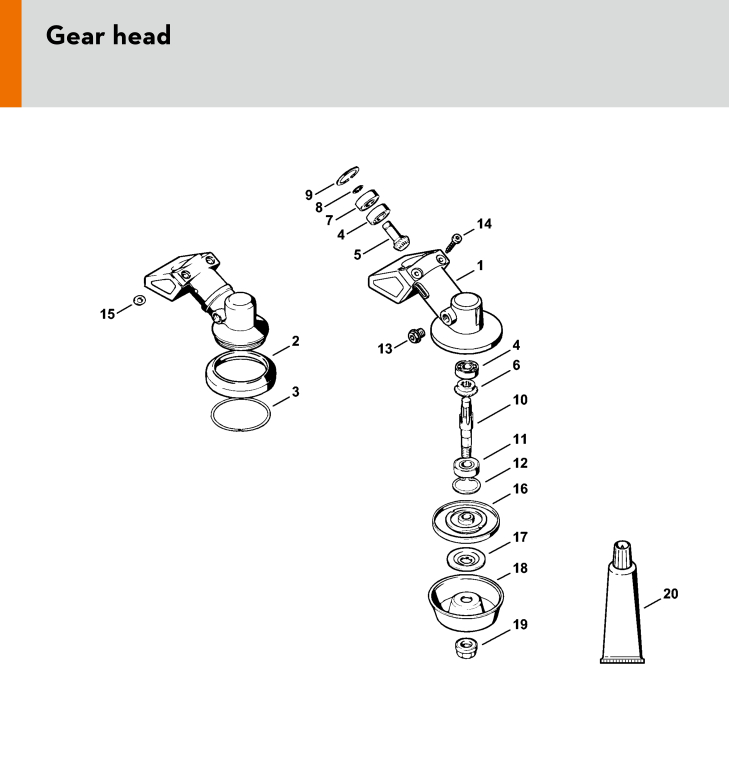 Gear head

9
8
7
4
5
14
1
15
2
3
13
4
6
10
11
12
16
17
18
19
20